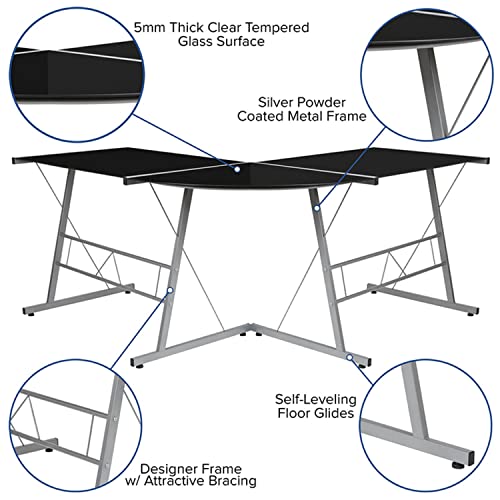 5mm Thick Clear Tempered Glass Surface

Silver Powder Coated Metal Frame

Self-Leveling Floor Glides

Designer Frame w/ Attractive Bracing