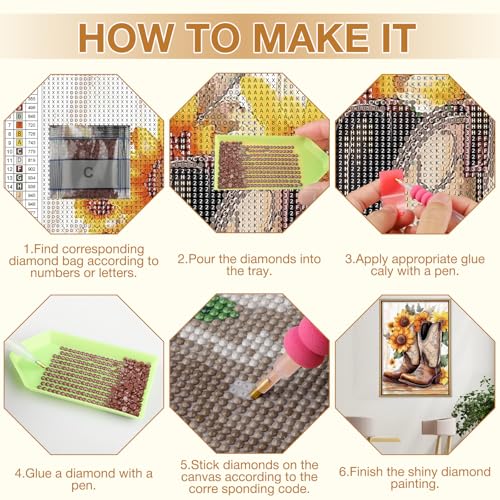 HOW TO MAKE IT

C

1.Find corresponding diamond bag according to numbers or letters.

2.Pour the diamonds into the tray.

3.Apply appropriate glue caly with a pen.

4.Glue a diamond with a pen.

5.Stick diamonds on the canvas according to the corre sponding code.

6.Finish the shiny diamond painting.