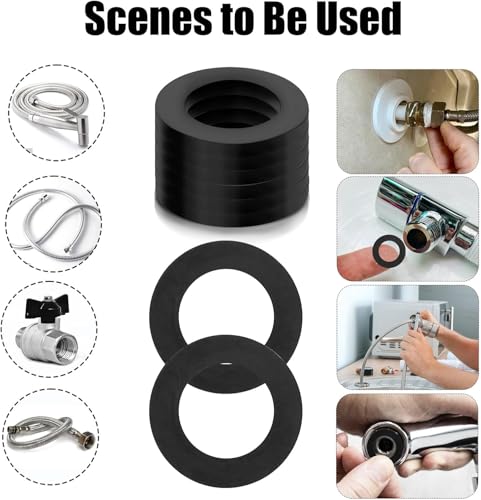 Scenes to Be Used