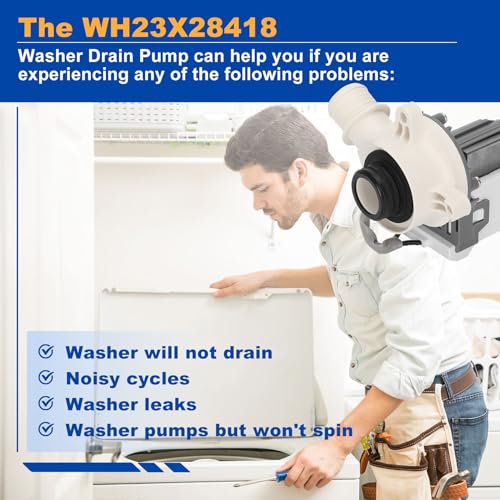 The WH23X28418

Washer Drain Pump can help you if you are experiencing any of the following problems:

Washer will not drain
Noisy cycles
Washer leaks
Washer pumps but won't spin