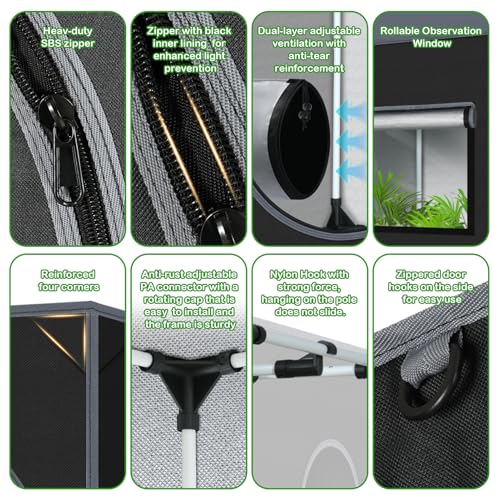 Heav-duty SBS zipper

Zipper with black inner lining for enhanced light prevention

Dual-layer adjustable ventilation with anti-tear reinforcement

Rollable Observation Window

Reinforced four corners

Anti-rust adjustable PA connector with a rotating cap that is easy to install and the frame is sturdy

Nylon Hook with strong force, hanging on the pole does not slide.

Zippered door hooks on the side for easy use