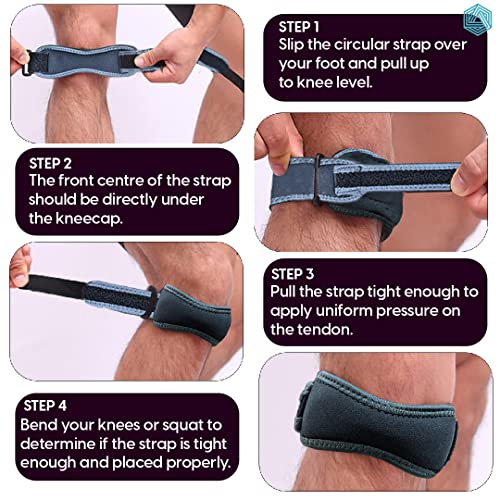 STEP 1
Slip the circular strap over your foot and pull up to knee level.

STEP 2
The front centre of the strap should be directly under the kneecap.

STEP 3
Pull the strap tight enough to apply uniform pressure on the tendon.

STEP 4
Bend your knees or squat to determine if the strap is tight enough and placed properly.