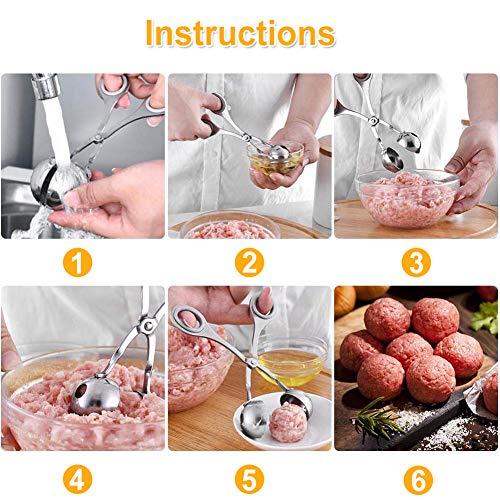 Instructions

1

2

3

4

5

6