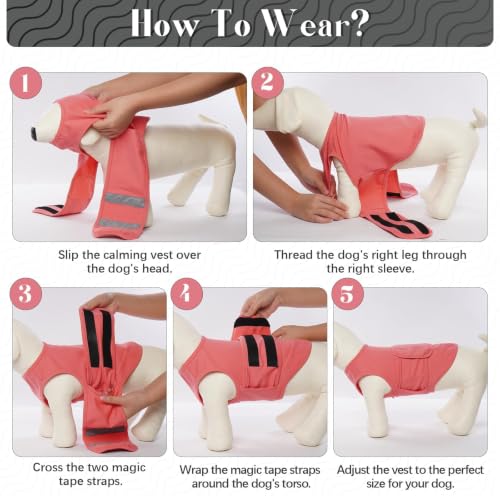 How To Wear?

1

Slip the calming vest over the dog's head.

2

Thread the dog's right leg through the right sleeve.

3

Cross the two magic tape straps.

4

Wrap the magic tape straps around the dog's torso.

5

Adjust the vest to the perfect size for your dog.