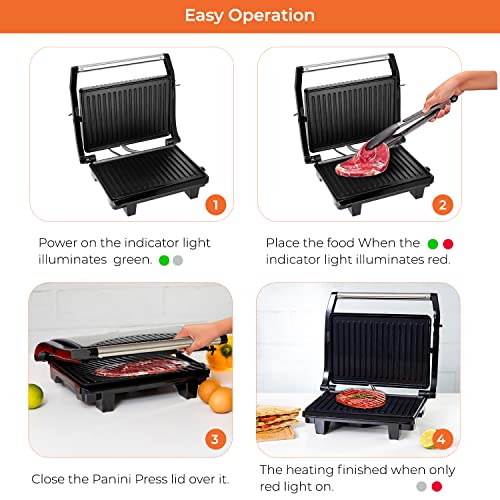 Easy Operation

1

Power on the indicator light illuminates green.

2

Place the food When the indicator light illuminates red.

3

Close the Panini Press lid over it.

4

The heating finished when only red light on.