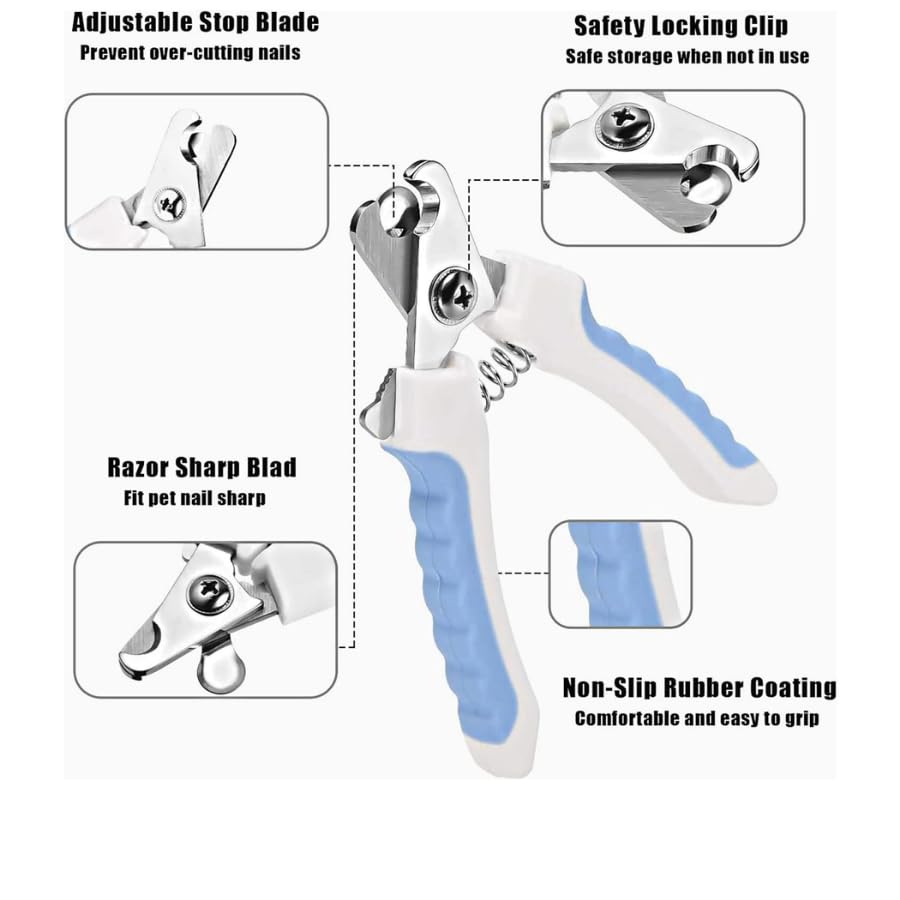 Adjustable Stop Blade
Prevent over-cutting nails

Safety Locking Clip
Safe storage when not in use

Razor Sharp Blad
Fit pet nail sharp

Non-Slip Rubber Coating
Comfortable and easy to grip