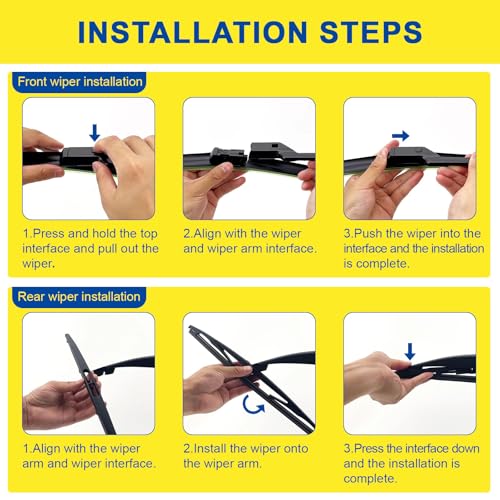 INSTALLATION STEPS

Front wiper installation

1.Press and hold the top interface and pull out the wiper.

2.Align with the wiper and wiper arm interface.

3.Push the wiper into the interface and the installation is complete.

Rear wiper installation

1.Align with the wiper arm and wiper interface.

2.Install the wiper onto the wiper arm.

3.Press the interface down and the installation is complete.