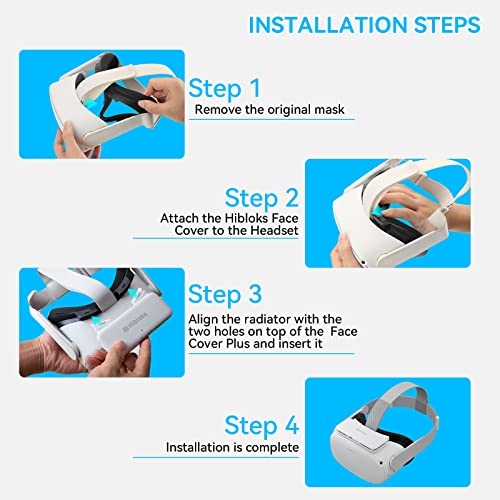 INSTALLATION STEPS

Step 1
Remove the original mask

Step 2
Attach the Hibloks Face Cover to the Headset

Hibloks

Step 3
Align the radiator with the two holes on top of the Face Cover Plus and insert it

Step 4
Installation is complete