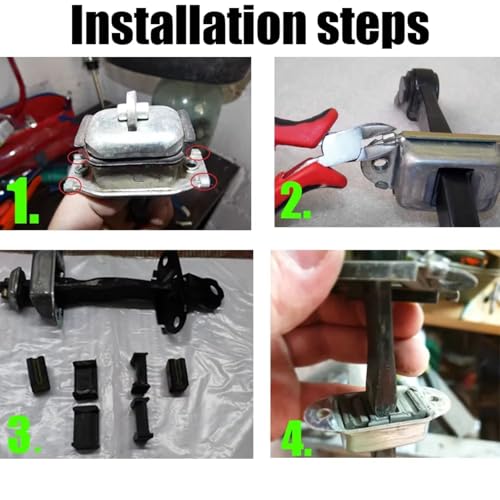 Installation steps

1.

2.

3.

4.