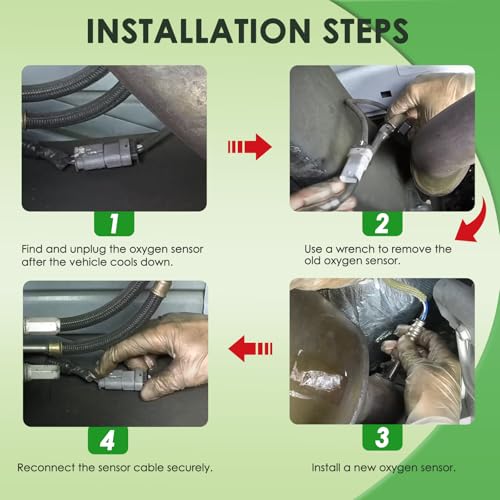 INSTALLATION STEPS

1

Find and unplug the oxygen sensor after the vehicle cools down.

2

Use a wrench to remove the old oxygen sensor.

4

Reconnect the sensor cable securely.

3

Install a new oxygen sensor.