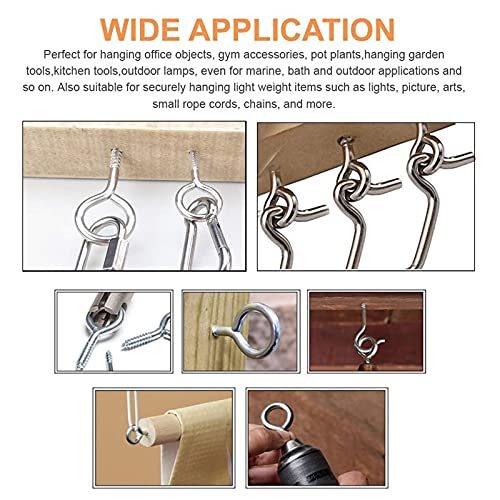 WIDE APPLICATION

Perfect for hanging office objects, gym accessories, pot plants,hanging garden tools,kitchen tools,outdoor lamps, even for marine, bath and outdoor applications and so on. Also suitable for securely hanging light weight items such as lights, picture, arts, small rope cords, chains, and more.