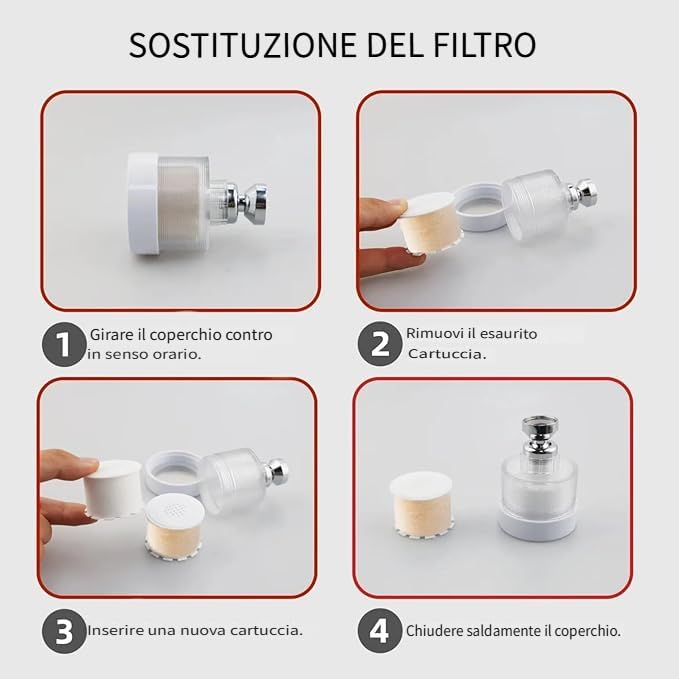 SOSTITUZIONE DEL FILTRO

1 Girare il coperchio contro in senso orario.

2 Rimuovi il esaurito Cartuccia.

3 Inserire una nuova cartuccia.

4 Chiudere saldamente il coperchio.