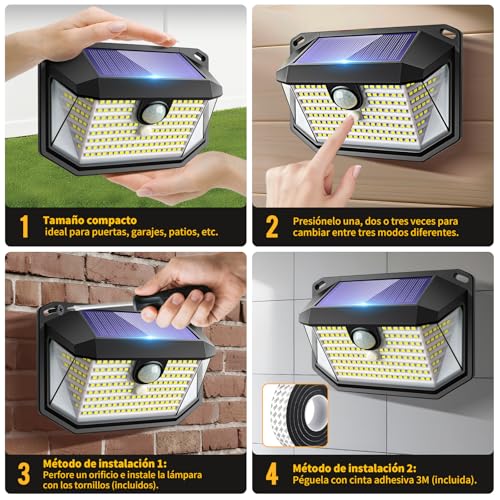 1 Tamaño compacto
ideal para puertas, garajes, patios, etc.

2 Presiónelo una, dos o tres veces para cambiar entre tres modos diferentes.

3 Método de instalación 1:
Perfore un orificio e instale la lámpara con los tornillos (incluidos).

4 Método de instalación 2:
Péguela con cinta adhesiva 3M (incluida).