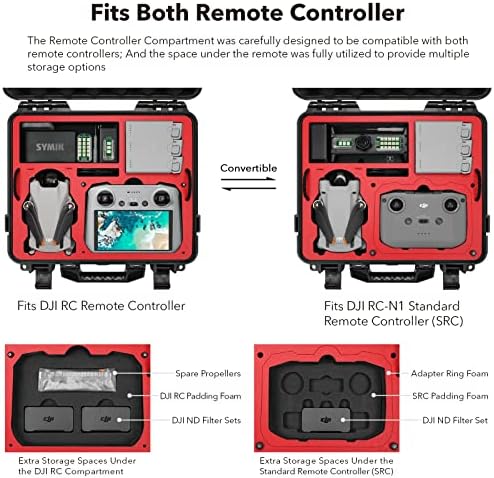 Fits Both Remote Controller

The Remote Controller Compartment was carefully designed to be compatible with both remote controllers; And the space under the remote was fully utilized to provide multiple storage options

SYMIK

Convertible

Fits DJI RC Remote Controller

Fits DJI RC-N1 Standard Remote Controller (SRC)

Spare Propellers

DJI RC Padding Foam

DJI ND Filter Sets

Extra Storage Spaces Under the DJI RC Compartment

Adapter Ring Foam

SRC Padding Foam

DJI ND Filter Set

Extra Storage Spaces Under the Standard Remote Controller (SRC)