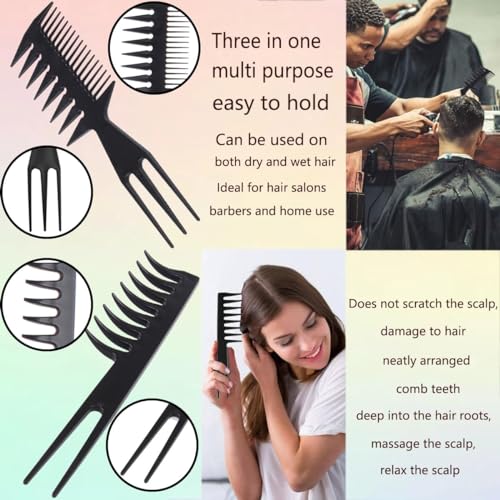 Three in one
multi purpose
easy to hold

Can be used on
both dry and wet hair
Ideal for hair salons
barbers and home use

Does not scratch the scalp,
damage to hair
neatly arranged
comb teeth
deep into the hair roots,
massage the scalp,
relax the scalp