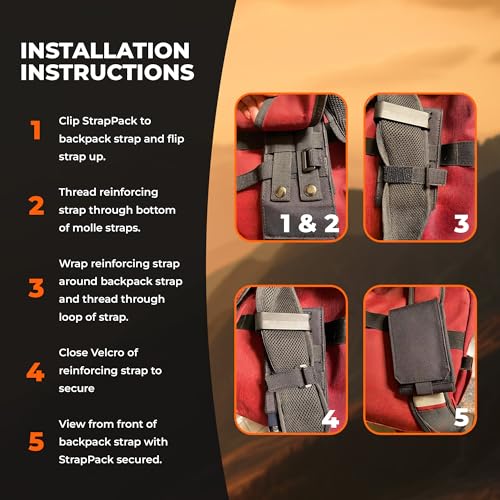 INSTALLATION INSTRUCTIONS

1 Clip StrapPack to backpack strap and flip strap up.

2 Thread reinforcing strap through bottom of molle straps.

3 Wrap reinforcing strap around backpack strap and thread through loop of strap.

4 Close Velcro of reinforcing strap to secure

5 View from front of backpack strap with StrapPack secured.

1 & 2

3

4

5