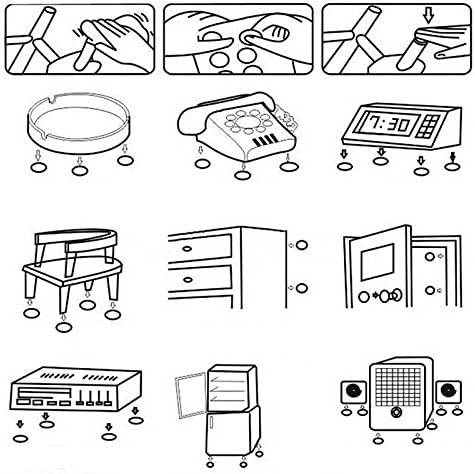 7:30