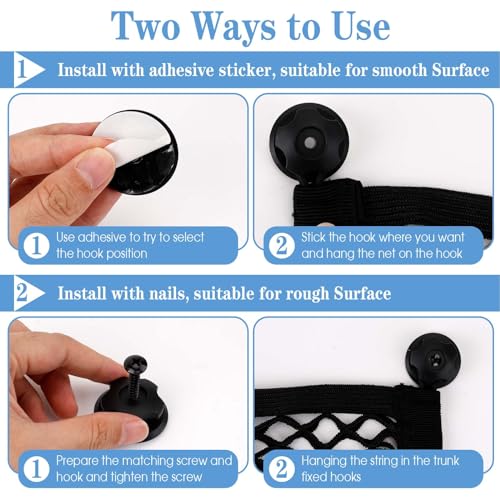 Two Ways to Use

1 Install with adhesive sticker, suitable for smooth Surface

1 Use adhesive to try to select the hook position

2 Stick the hook where you want and hang the net on the hook

2 Install with nails, suitable for rough Surface

1 Prepare the matching screw and hook and tighten the screw

2 Hanging the string in the trunk fixed hooks