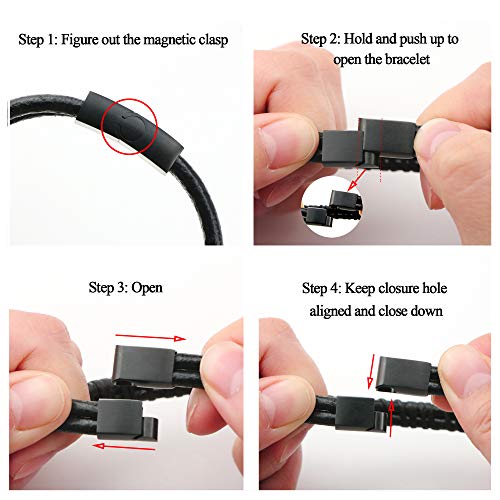 Step 1: Figure out the magnetic clasp

Step 2: Hold and push up to open the bracelet

Step 3: Open

Step 4: Keep closure hole aligned and close down