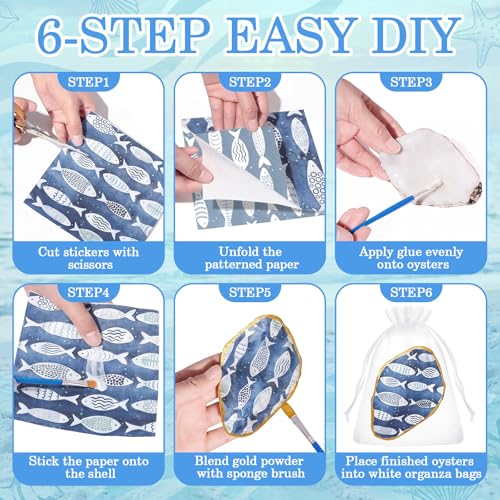 6-STEP EASY DIY

STEP1
Cut stickers with scissors

STEP2
Unfold the patterned paper

STEP3
Apply glue evenly onto oysters

STEP4
Stick the paper onto the shell

STEP5
Blend gold powder with sponge brush

STEP6
Place finished oysters into white organza bags