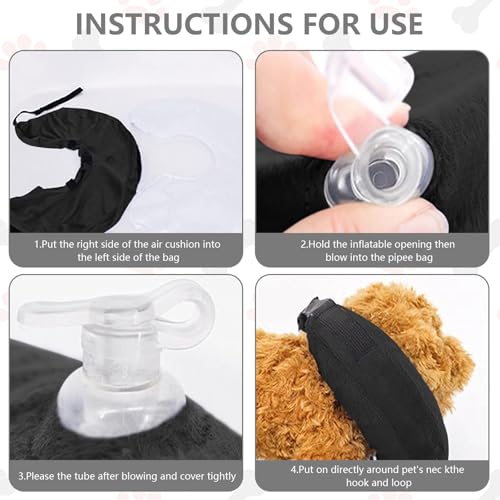 INSTRUCTIONS FOR USE

1.Put the right side of the air cushion into the left side of the bag

2.Hold the inflatable opening then blow into the pipee bag

3.Please the tube after blowing and cover tightly

4.Put on directly around pet's nec kthe hook and loop