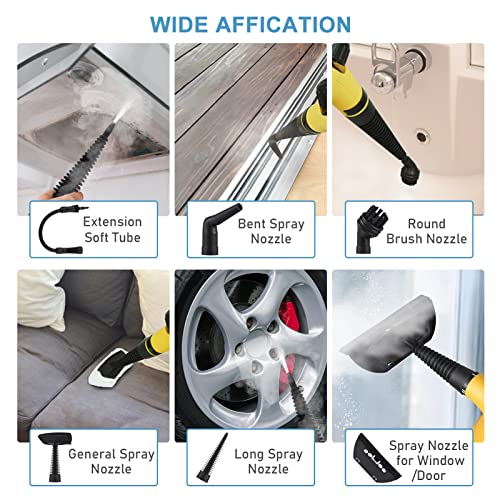 WIDE AFFICATION

Extension Soft Tube

Bent Spray Nozzle

Round Brush Nozzle

General Spray Nozzle

Long Spray Nozzle

Spray Nozzle for Window /Door