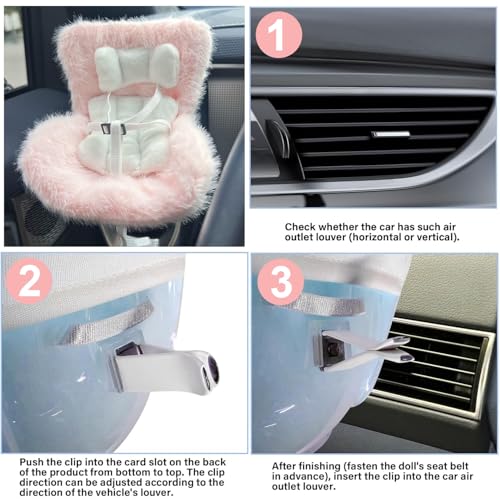 1

Check whether the car has such air outlet louver (horizontal or vertical).

2

Push the clip into the card slot on the back of the product from bottom to top. The clip direction can be adjusted according to the direction of the vehicle's louver.

3

After finishing (fasten the doll's seat belt in advance), insert the clip into the car air outlet louver.