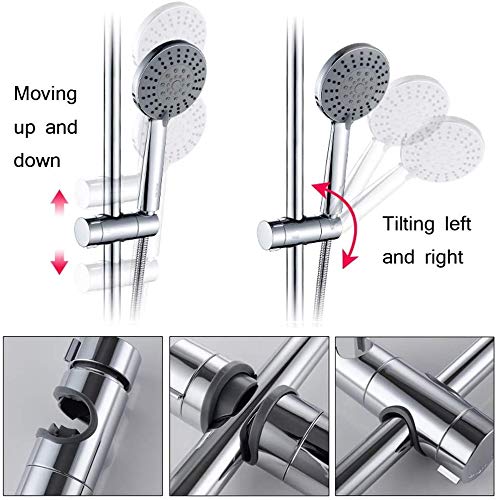 Moving up and down

Tilting left and right