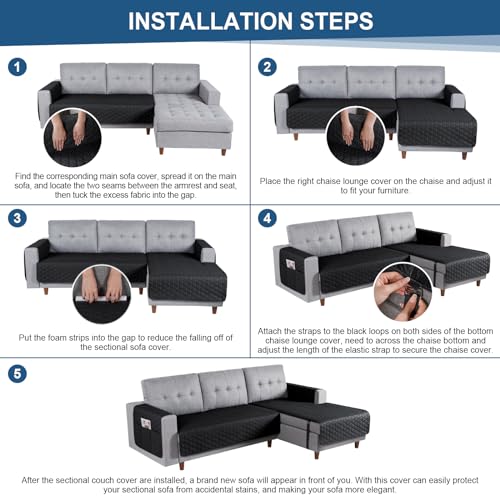 INSTALLATION STEPS

1

Find the corresponding main sofa cover, spread it on the main sofa, and locate the two seams between the armrest and seat, then tuck the excess fabric into the gap.

2

Place the right chaise lounge cover on the chaise and adjust it to fit your furniture.

3

Put the foam strips into the gap to reduce the falling off of the sectional sofa cover.

4

Attach the straps to the black loops on both sides of the bottom chaise lounge cover, need to across the chaise bottom and adjust the length of the elastic strap to secure the chaise cover.

5

After the sectional couch cover are installed, a brand new sofa will appear in front of you. With this cover can easily protect your sectional sofa from accidental stains, and making your sofa more elegant.