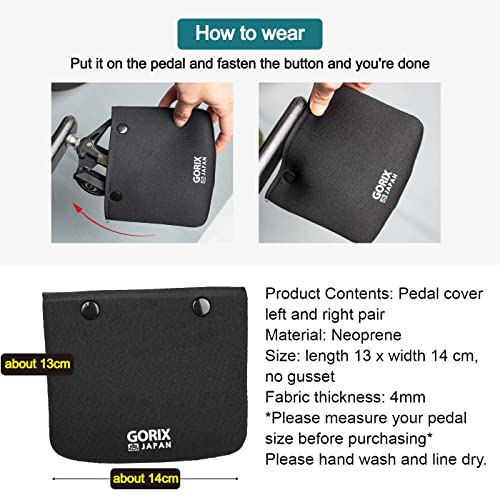 How to wear

Put it on the pedal and fasten the button and you're done

GORIX JAPAN

GORIX JAPAN

about 13cm

GORIX JAPAN

about 14cm

Product Contents: Pedal cover left and right pair
Material: Neoprene
Size: length 13 x width 14 cm, no gusset
Fabric thickness: 4mm
*Please measure your pedal size before purchasing*
Please hand wash and line dry.