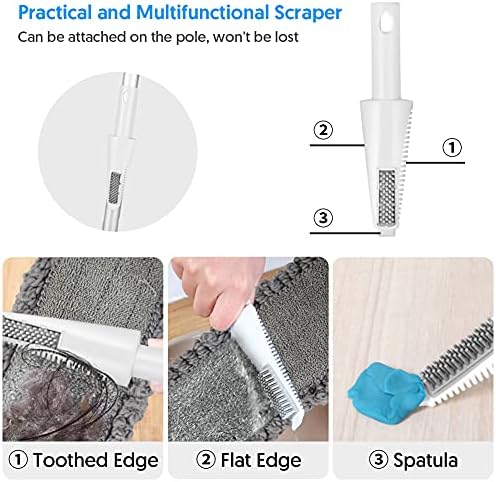 Practical and Multifunctional Scraper
Can be attached on the pole, won't be lost

②
①
③

① Toothed Edge
② Flat Edge
③ Spatula