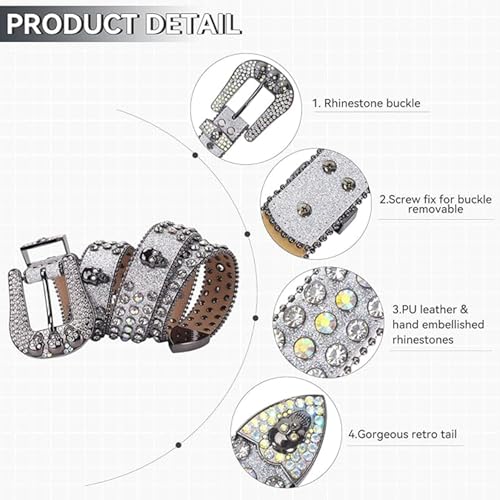 PRODUCT DETAIL

1. Rhinestone buckle

2.Screw fix for buckle removable

3.PU leather & hand embellished rhinestones

4.Gorgeous retro tail