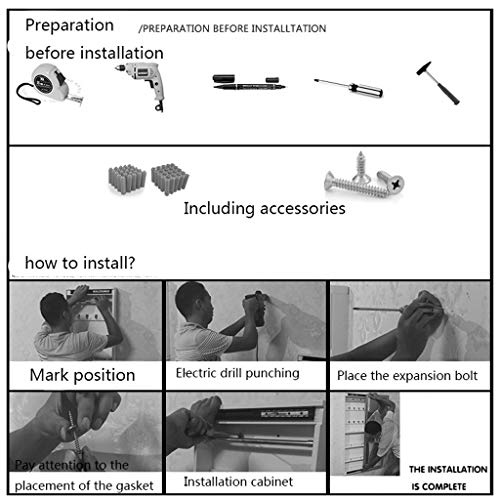 Preparation before installation

/PREPARATION BEFORE INSTALLTATION

Including accessories

how to install?

Mark position

Electric drill punching

Place the expansion bolt

Pay attention to the placement of the gasket

Installation cabinet

THE INSTALLATION IS COMPLETE