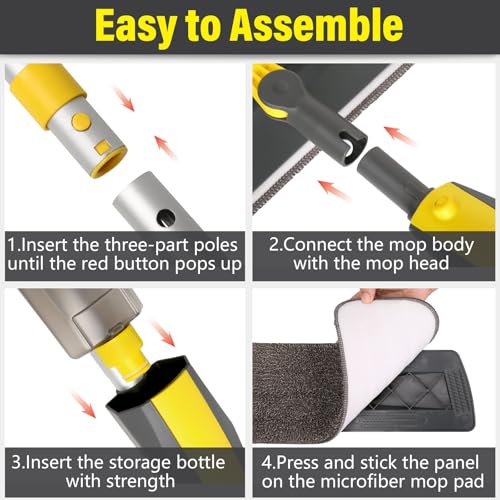 Easy to Assemble

1.Insert the three-part poles until the red button pops up

2.Connect the mop body with the mop head

3.Insert the storage bottle with strength

4.Press and stick the panel on the microfiber mop pad