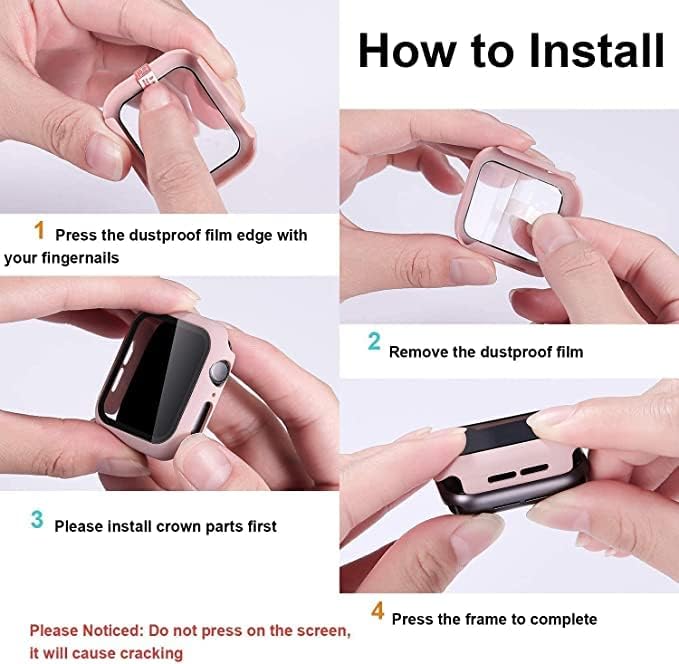 How to Install

1 Press the dustproof film edge with your fingernails

2 Remove the dustproof film

3 Please install crown parts first

4 Press the frame to complete

Please Noticed: Do not press on the screen, it will cause cracking