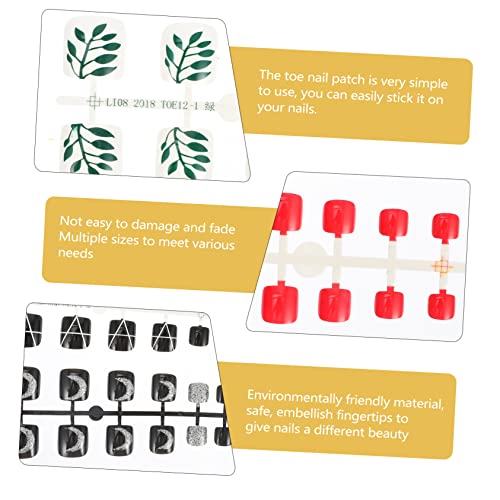 LI08 2018 TOE12-1 绿

The toe nail patch is very simple to use, you can easily stick it on your nails.

Not easy to damage and fade
Multiple sizes to meet various needs

Environmentally friendly material, safe, embellish fingertips to give nails a different beauty