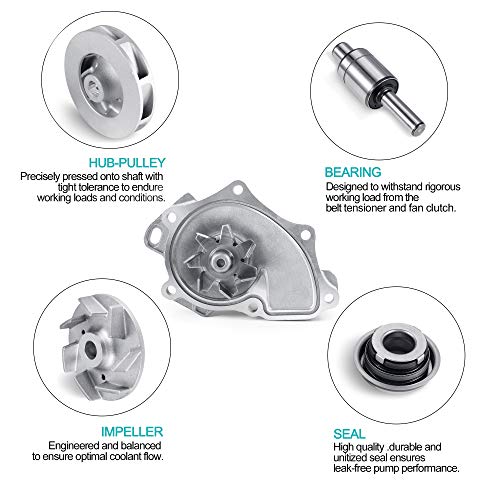 HUB-PULLEY
Precisely pressed onto shaft with tight tolerance to endure working loads and conditions.

BEARING
Designed to withstand rigorous working load from the belt tensioner and fan clutch.

IMPELLER
Engineered and balanced to ensure optimal coolant flow.

SEAL
High quality .durable and unitized seal ensures leak-free pump performance.