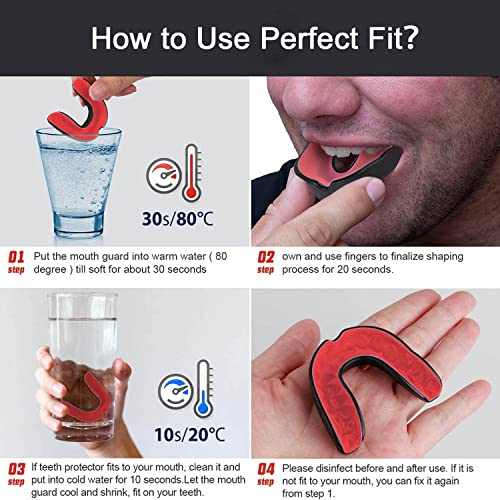 How to Use Perfect Fit?

30s/80°C

01 step Put the mouth guard into warm water ( 80 degree ) till soft for about 30 seconds

02 step own and use fingers to finalize shaping process for 20 seconds.

10s/20°C

03 step If teeth protector fits to your mouth, clean it and put into cold water for 10 seconds.Let the mouth guard cool and shrink, fit on your teeth.

04 step Please disinfect before and after use. If it is not fit to your mouth, you can fix it again from step 1.