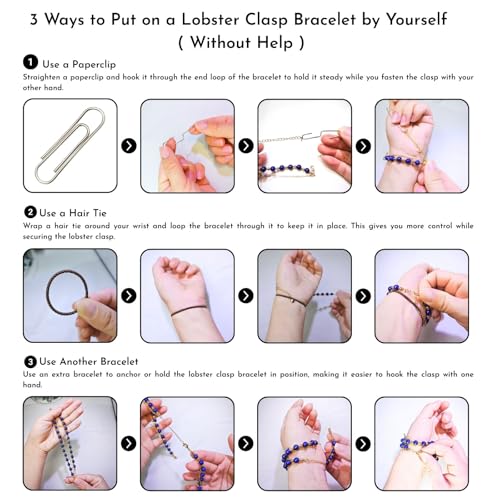 3 Ways to Put on a Lobster Clasp Bracelet by Yourself
( Without Help )

1 Use a Paperclip
Straighten a paperclip and hook it through the end loop of the bracelet to hold it steady while you fasten the clasp with your other hand.

2 Use a Hair Tie
Wrap a hair tie around your wrist and loop the bracelet through it to keep it in place. This gives you more control while securing the lobster clasp.

3 Use Another Bracelet
Use an extra bracelet to anchor or hold the lobster clasp bracelet in position, making it easier to hook the clasp with one hand.