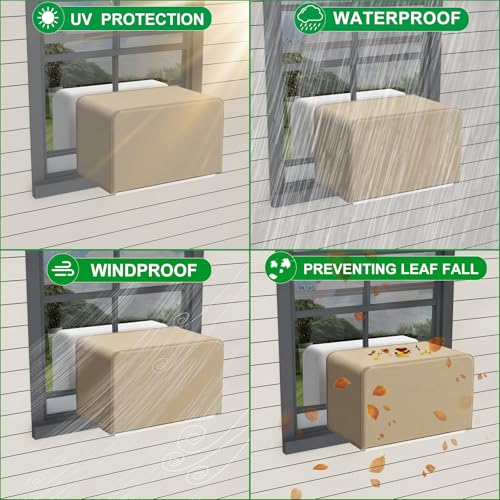 UV PROTECTION

WATERPROOF

WINDPROOF

PREVENTING LEAF FALL