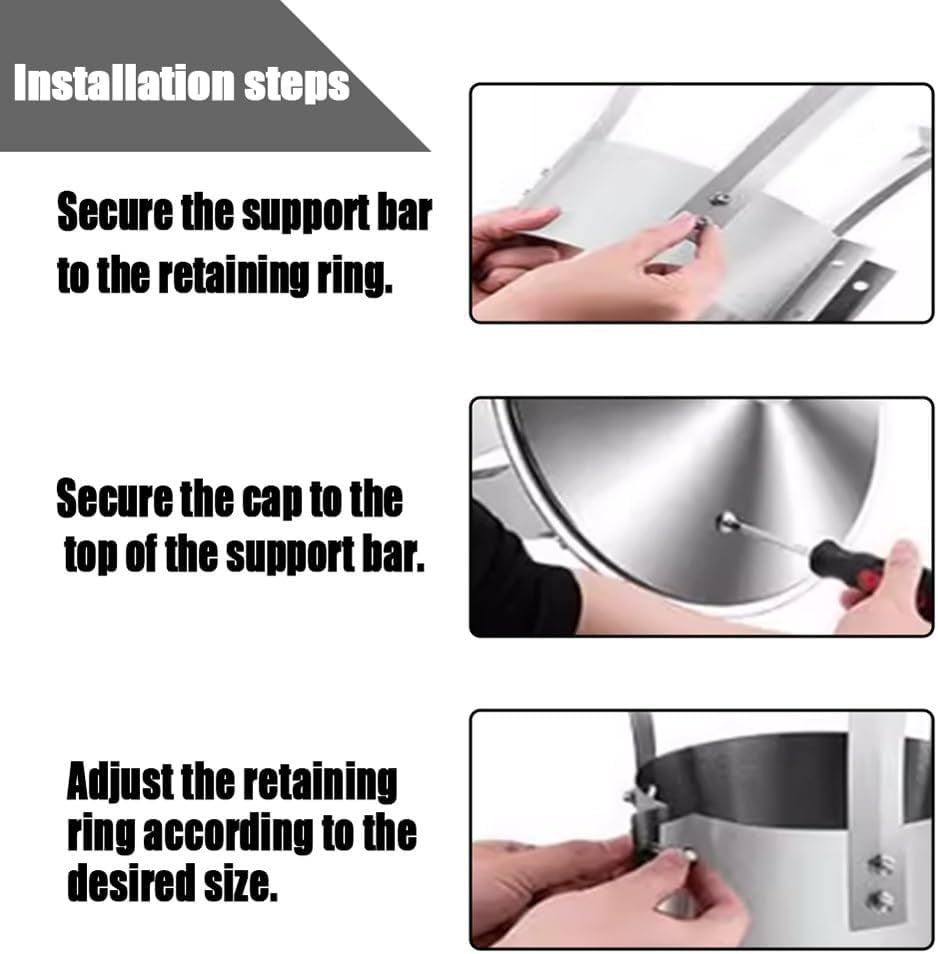 Installation steps

Secure the support bar to the retaining ring.

Secure the cap to the top of the support bar.

Adjust the retaining ring according to the desired size.