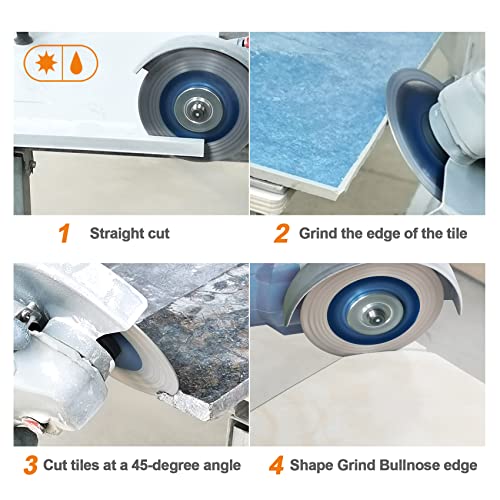 1 Straight cut

2 Grind the edge of the tile

3 Cut tiles at a 45-degree angle

4 Shape Grind Bullnose edge