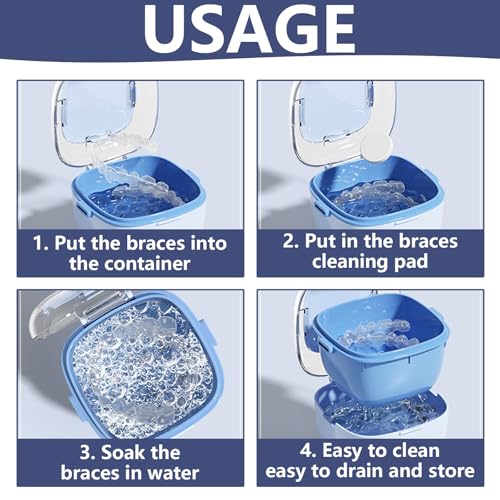 USAGE

1. Put the braces into the container

2. Put in the braces cleaning pad

3. Soak the braces in water

4. Easy to clean easy to drain and store