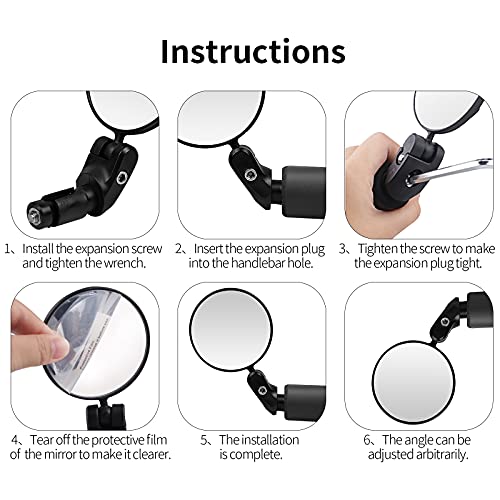 Instructions

1、Install the expansion screw and tighten the wrench.

2、Insert the expansion plug into the handlebar hole.

3、Tighten the screw to make the expansion plug tight.

4、Tear off the protective film of the mirror to make it clearer.

5、The installation is complete.

6、The angle can be adjusted arbitrarily.