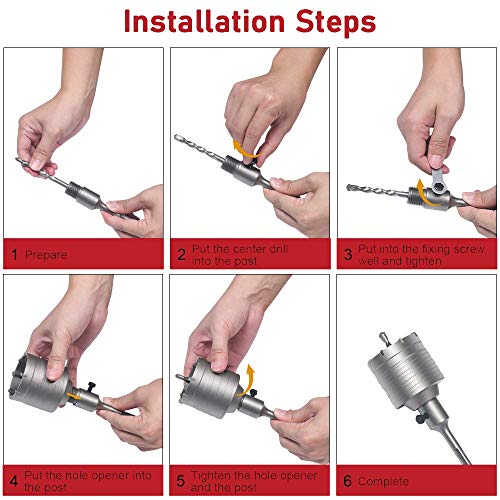 Installation Steps

1 Prepare

2 Put the center drill into the post

3 Put into the fixing screw well and tighten

4 Put the hole opener into the post

5 Tighten the hole opener and the post

6 Complete