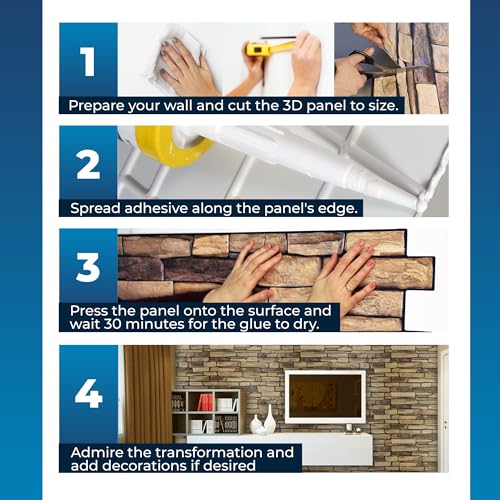 1
Prepare your wall and cut the 3D panel to size.

2
Spread adhesive along the panel's edge.

3
Press the panel onto the surface and wait 30 minutes for the glue to dry.

4
Admire the transformation and add decorations if desired