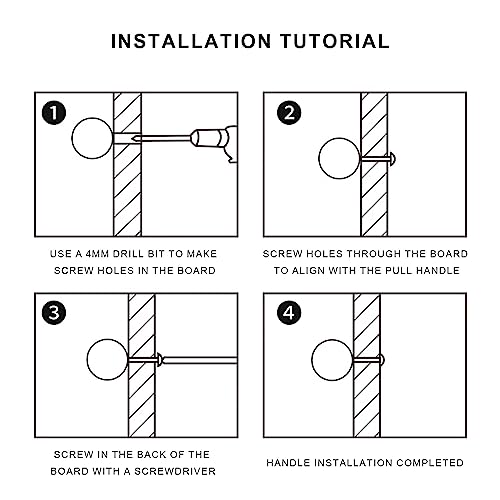 INSTALLATION TUTORIAL

1

USE A 4MM DRILL BIT TO MAKE SCREW HOLES IN THE BOARD

2

SCREW HOLES THROUGH THE BOARD TO ALIGN WITH THE PULL HANDLE

3

SCREW IN THE BACK OF THE BOARD WITH A SCREWDRIVER

4

HANDLE INSTALLATION COMPLETED