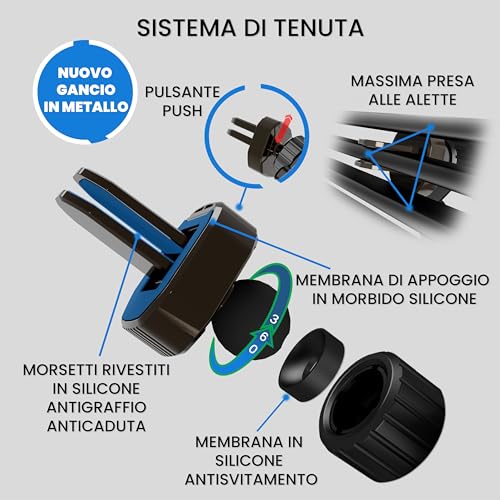 SISTEMA DI TENUTA

NUOVO GANCIO IN METALLO

PULSANTE PUSH

MASSIMA PRESA ALLE ALETTE

MEMBRANA DI APPOGGIO IN MORBIDO SILICONE

360

MORSETTI RIVESTITI IN SILICONE ANTIGRAFFIO ANTICADUTA

MEMBRANA IN SILICONE ANTISVITAMENTO