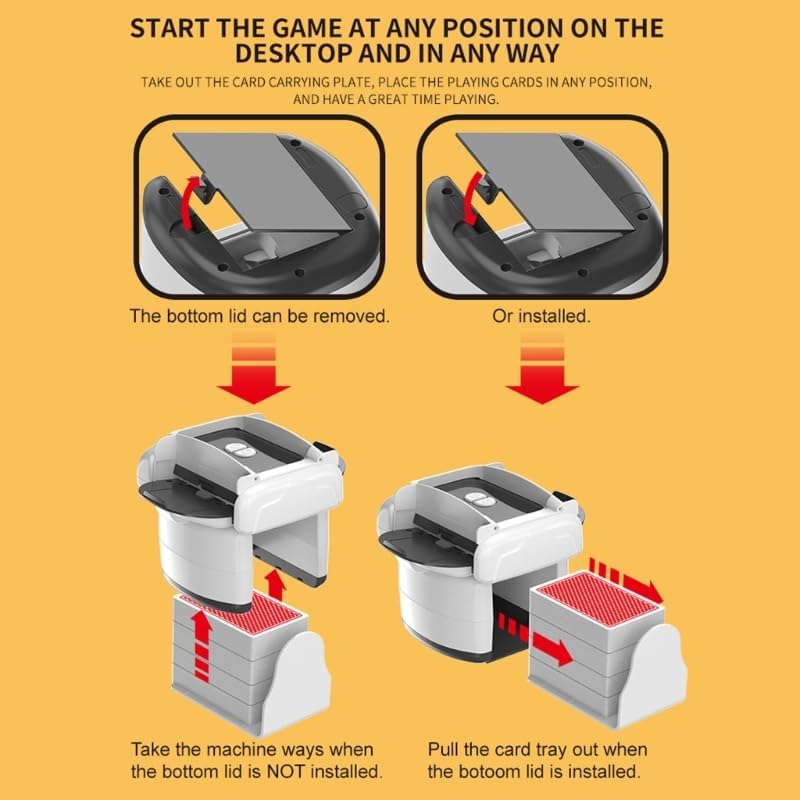 START THE GAME AT ANY POSITION ON THE DESKTOP AND IN ANY WAY

TAKE OUT THE CARD CARRYING PLATE, PLACE THE PLAYING CARDS IN ANY POSITION, AND HAVE A GREAT TIME PLAYING.

The bottom lid can be removed.

Or installed.

Take the machine ways when the bottom lid is NOT installed.

Pull the card tray out when the botoom lid is installed.