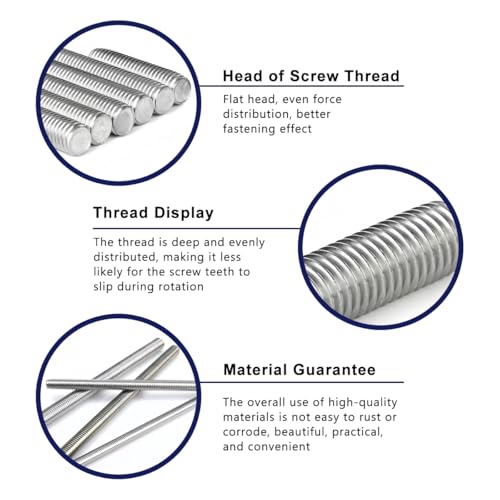 Head of Screw Thread

Flat head, even force distribution, better fastening effect

Thread Display

The thread is deep and evenly distributed, making it less likely for the screw teeth to slip during rotation

Material Guarantee

The overall use of high-quality materials is not easy to rust or corrode, beautiful, practical, and convenient